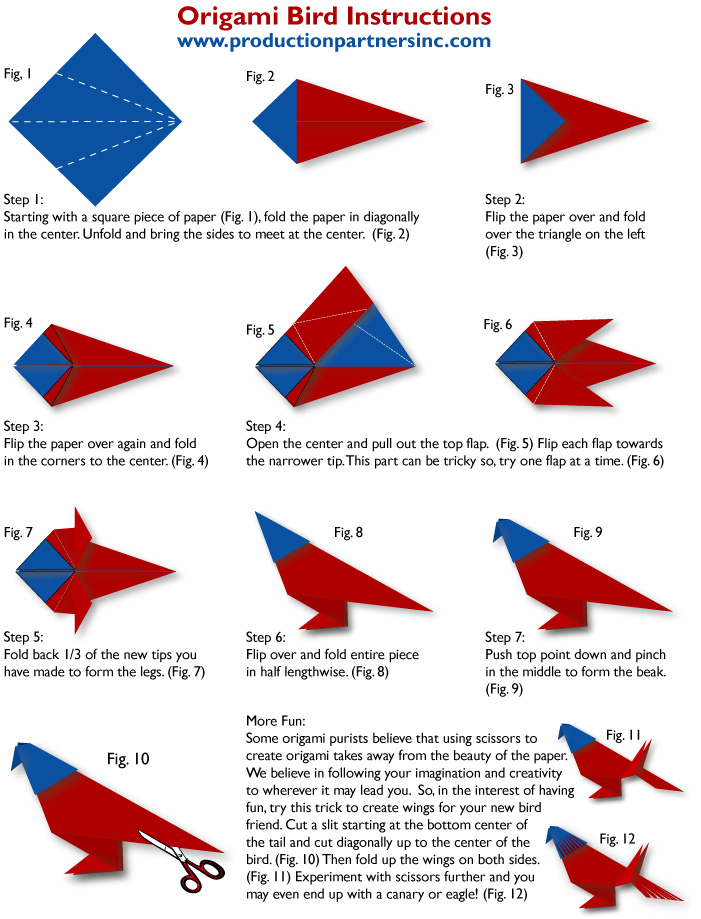 Origami Bird Instructions
www.productionpartnersinc.com

Fig, 1

Fig. 2

Fig. 3

Step 1:
Starting with a square piece of paper (Fig. 1), fold the paper in diagonally in the center. Unfold and bring the sides to meet at the center. (Fig. 2)

Step 2:
Flip the paper over and fold over the triangle on the left (Fig. 3)

Fig. 4

Fig. 5

Fig. 6

Step 3:
Flip the paper over again and fold in the corners to the center. (Fig. 4)

Step 4:
Open the center and pull out the top flap. (Fig. 5) Flip each flap towards the narrower tip. This part can be tricky so, try one flap at a time. (Fig. 6)

Fig. 7

Fig. 8

Fig. 9

Step 5:
Fold back 1/3 of the new tips you have made to form the legs. (Fig. 7)

Step 6:
Flip over and fold entire piece in half lengthwise. (Fig. 8)

Step 7:
Push top point down and pinch in the middle to form the beak. (Fig. 9)

Fig. 10

More Fun:
Some origami purists believe that using scissors to create origami takes away from the beauty of the paper. We believe in following your imagination and creativity to wherever it may lead you. So, in the interest of having fun, try this trick to create wings for your new bird friend. Cut a slit starting at the bottom center of the tail and cut diagonally up to the center of the bird. (Fig. 10) Then fold up the wings on both sides. (Fig. 11) Experiment with scissors further and you may even end up with a canary or eagle! (Fig. 12)

Fig. 11

Fig. 12